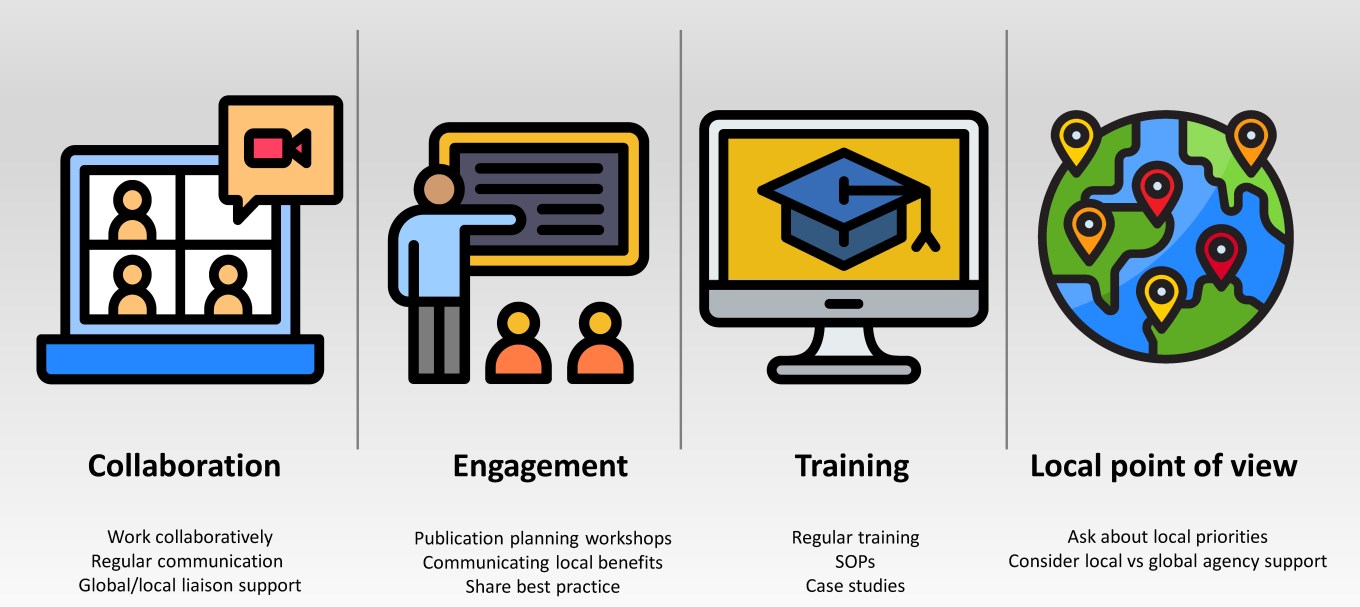 Collaboration

Work collaboratively
Regular communication
Global/local liaison support

Engagement

Publication planning workshops
Communicating local benefits
Share best practice

Training

Regular training
SOPs
Case studies

Local point of view

Ask about local priorities
Consider local vs global agency support